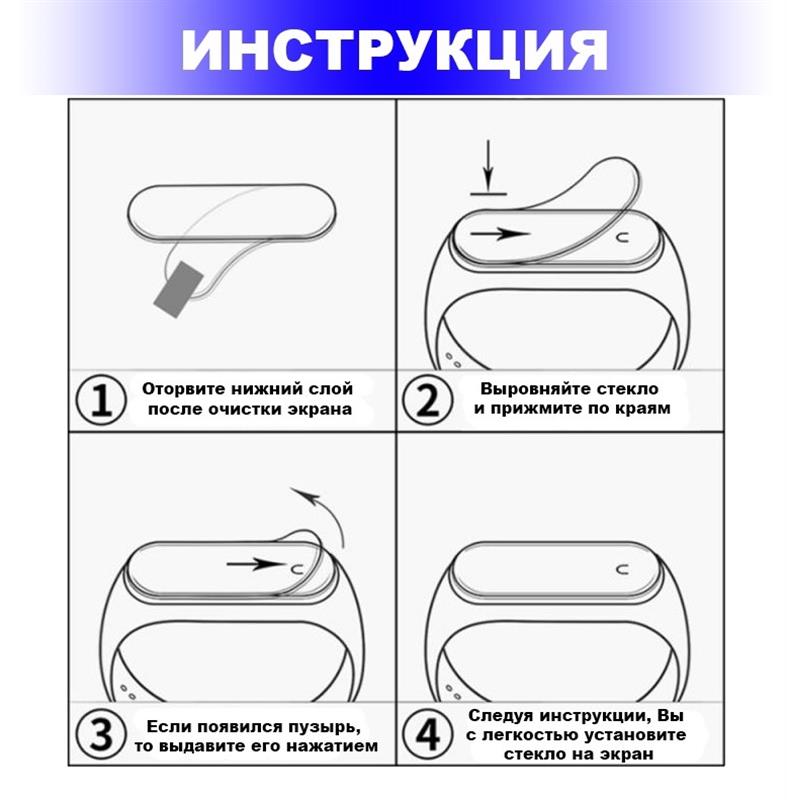 ИНСТРУКЦИЯ

1 Оторвите нижний слой после очистки экрана

2 Выровняйте стекло и прижмите по краям

3 Если появился пузырь, то выдавите его нажатием

4 Следуя инструкции, Вы с легкостью установите стекло на экран