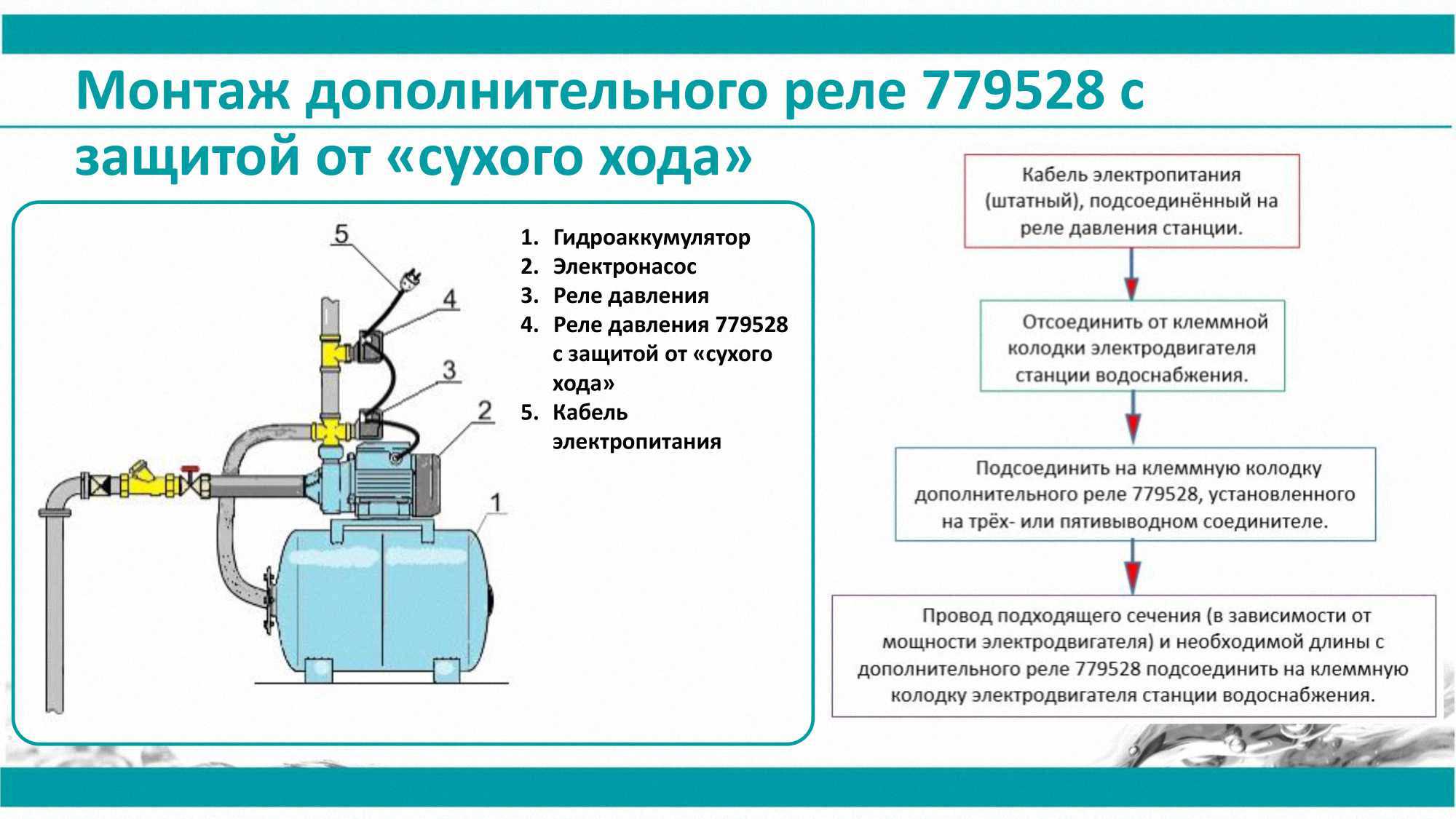 Монтаж дополнительного реле 779528 с защитой от «сухого хода»

5
4
3
2
1

1. Гидроаккумулятор
2. Электронасос
3. Реле давления
4. Реле давления 779528 с защитой от «сухого хода»
5. Кабель электропитания

Кабель электропитания (штатный), подсоединённый на реле давления станции.

Отсоединить от клеммной колодки электродвигателя станции водоснабжения.

Подсоединить на клеммную колодку дополнительного реле 779528, установленного на трёх- или пятивыводном соединителе.

Провод подходящего сечения (в зависимости от мощности электродвигателя) и необходимой длины с дополнительного реле 779528 подсоединить на клеммную колодку электродвигателя станции водоснабжения.