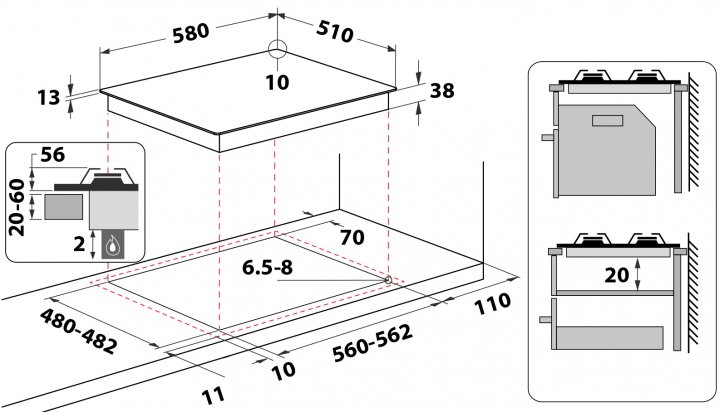 580
510
10
13
38
56
20-60
2
70
6.5-8
110
480-482
560-562
10
11
20