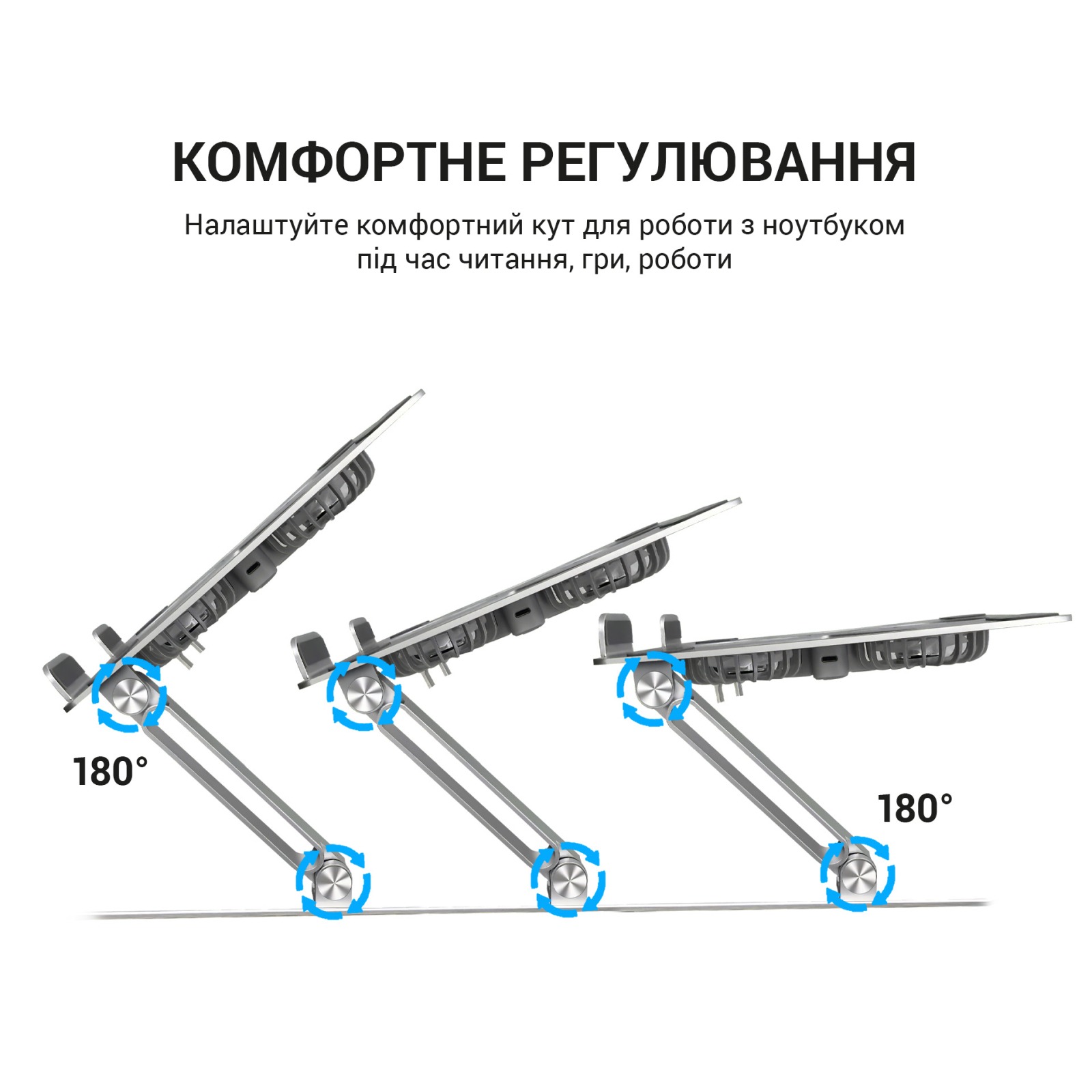 КОМФОРТНЕ РЕГУЛЮВАННЯ

Налаштуйте комфортний кут для роботи з ноутбуком під час читання, гри, роботи

180°

180°