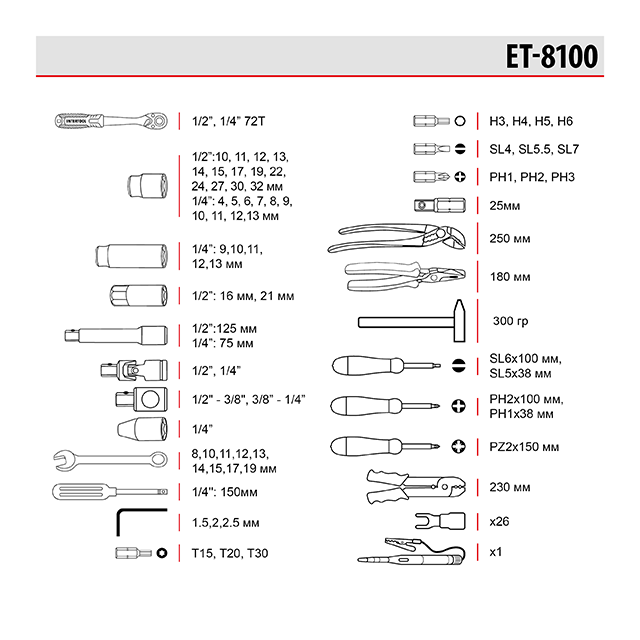 ET-8100

INTERTOOL

1/2", 1/4" 72T

1/2":10, 11, 12, 13, 14, 15, 17, 19, 22, 24, 27, 30, 32 мм
1/4": 4, 5, 6, 7, 8, 9, 10, 11, 12,13 мм

1/4": 9,10,11, 12,13 мм

1/2": 16 мм, 21 мм

1/2":125 мм
1/4": 75 мм

1/2", 1/4"

1/2" - 3/8", 3/8" - 1/4"

1/4"

8,10,11,12,13, 14,15,17,19 мм

1/4": 150мм

1.5,2,2.5 мм

T15, T20, T30

H3, H4, H5, H6

SL4, SL5.5, SL7

PH1, PH2, PH3

25мм

250 мм

180 мм

300 гр

SL6x100 мм, SL5x38 мм

PH2x100 мм, PH1x38 мм

PZ2x150 мм

230 мм

x26

x1