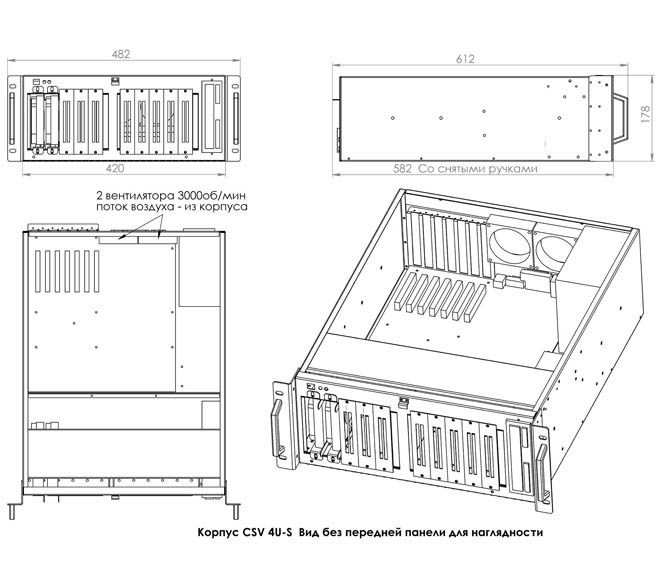 482

420

612

178

582 Со снятыми ручками

2 вентилятора 3000об/мин
поток воздуха - из корпуса

Корпус CSV 4U-S Вид без передней панели для наглядности