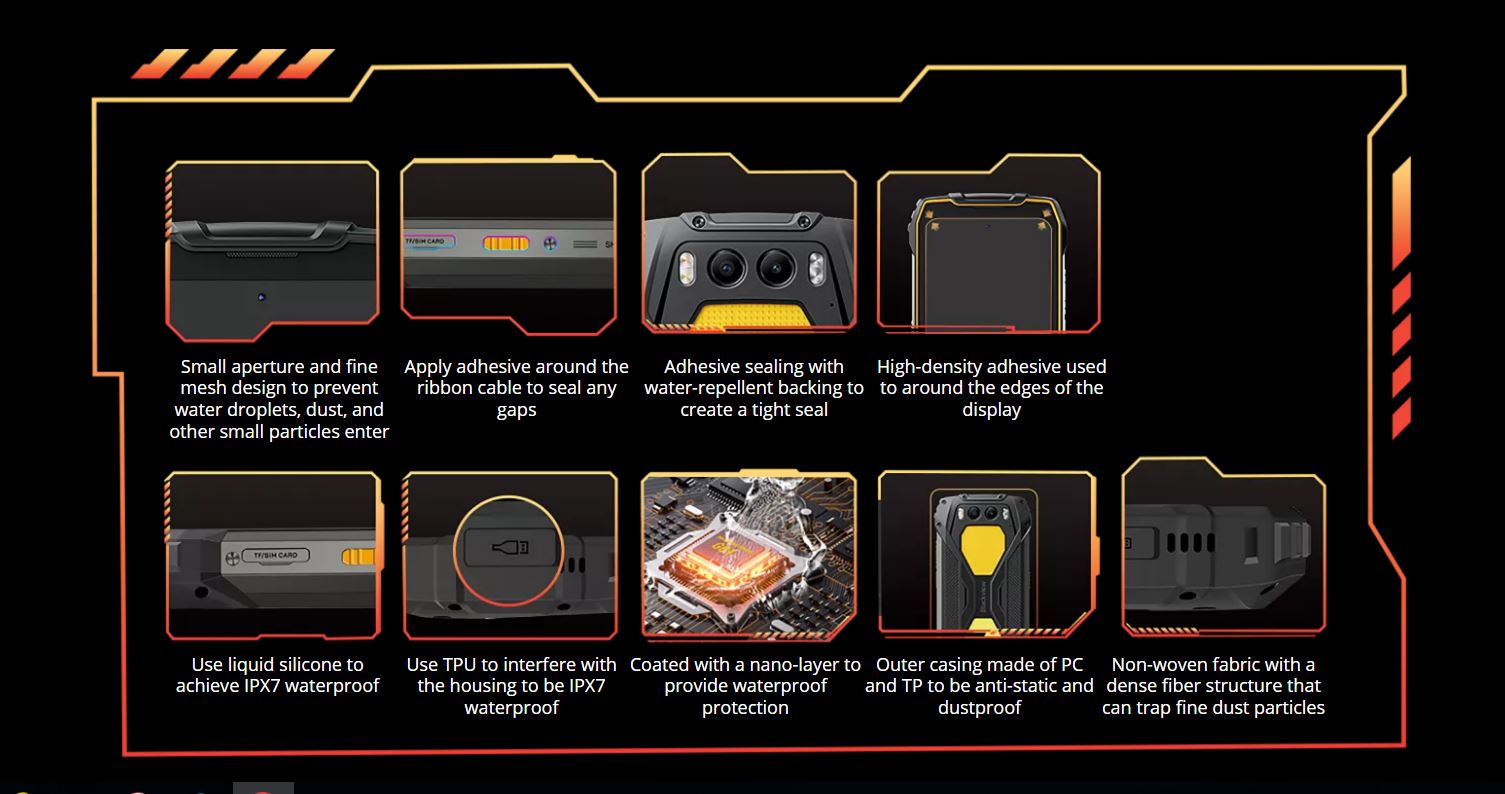 TF/SIM CARD

Small aperture and fine mesh design to prevent water droplets, dust, and other small particles enter

Apply adhesive around the ribbon cable to seal any gaps

Adhesive sealing with water-repellent backing to create a tight seal

High-density adhesive used to around the edges of the display

TF/SIM CARD

Use liquid silicone to achieve IPX7 waterproof

Use TPU to interfere with the housing to be IPX7 waterproof

Coated with a nano-layer to provide waterproof protection

Outer casing made of PC and TP to be anti-static and dustproof

Non-woven fabric with a dense fiber structure that can trap fine dust particles