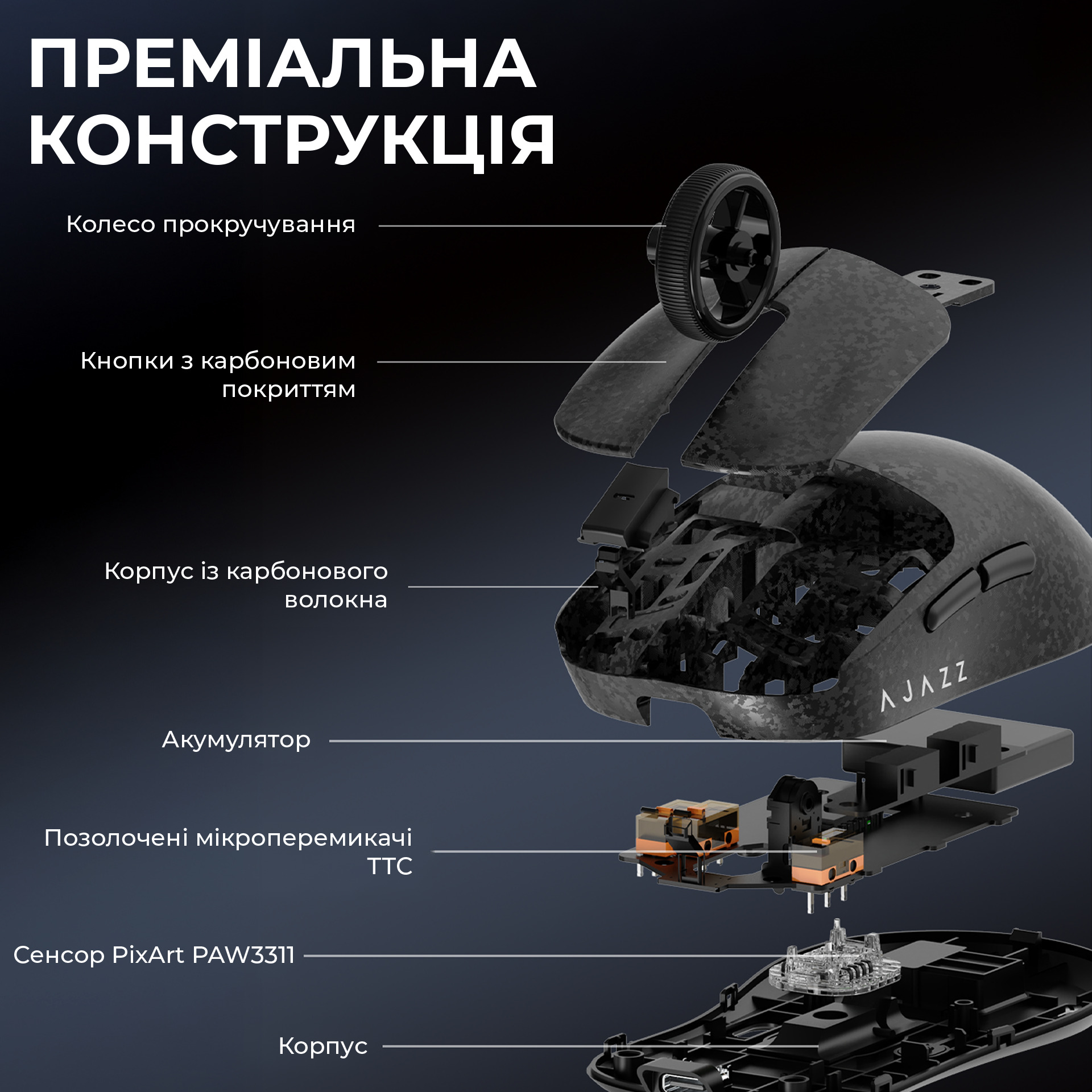 ПРЕМІАЛЬНА КОНСТРУКЦІЯ

Колесо прокручування

Кнопки з карбоновим покриттям

Корпус із карбонового волокна

AJAZZ

Акумулятор

Позолочені мікроперемикачі TTC

Сенсор PixArt PAW3311

Корпус